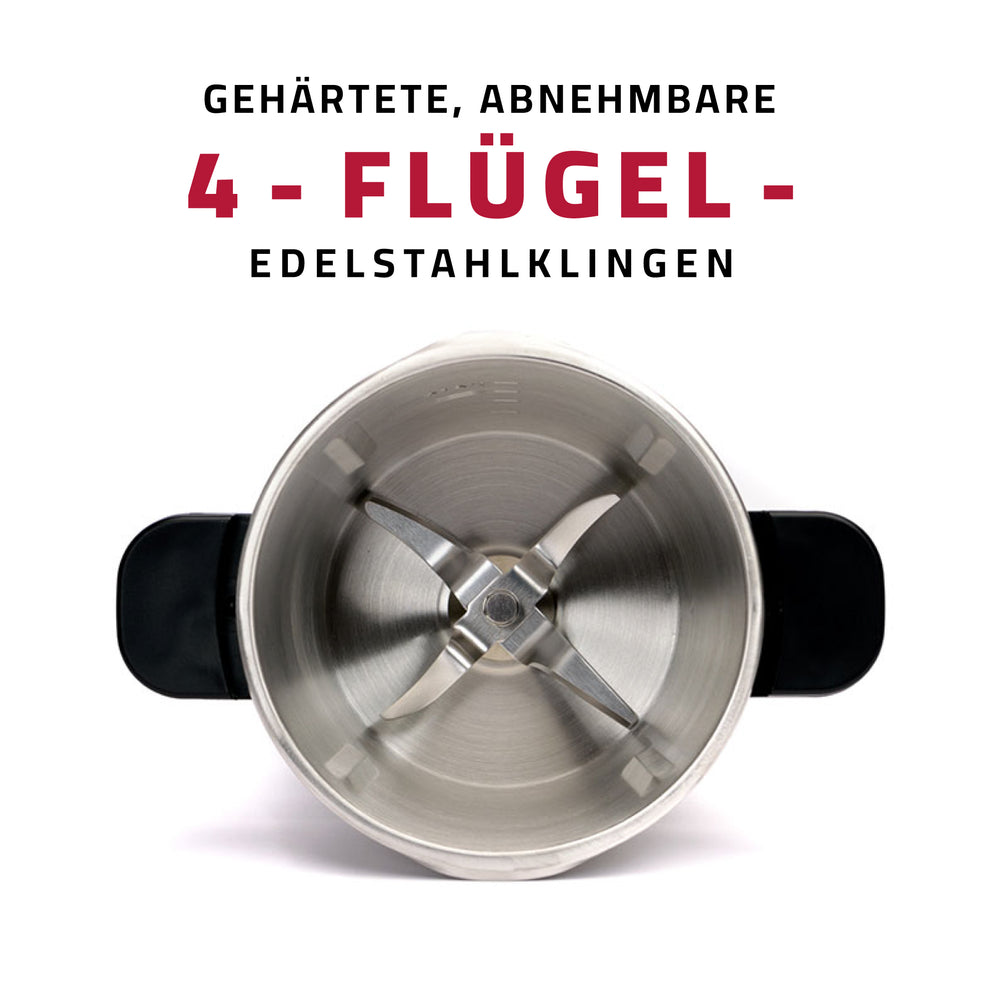 GEHÄRTETE, ABNEHMBARE

4 - FLÜGEL -

EDELSTAHLKLINGEN