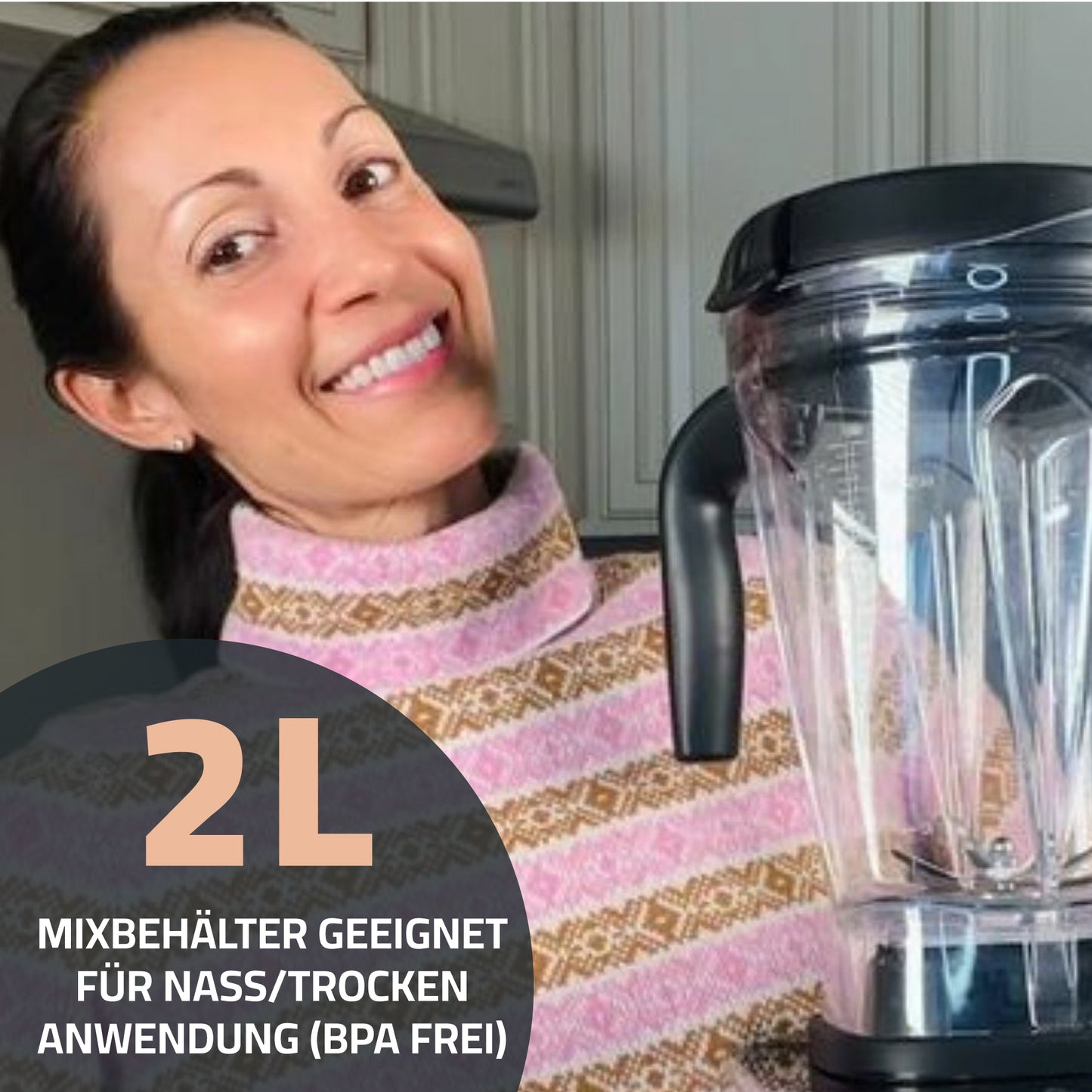 2L

MIXBEHÄLTER GEEIGNET FÜR NASS/TROCKEN ANWENDUNG (BPA FREI)